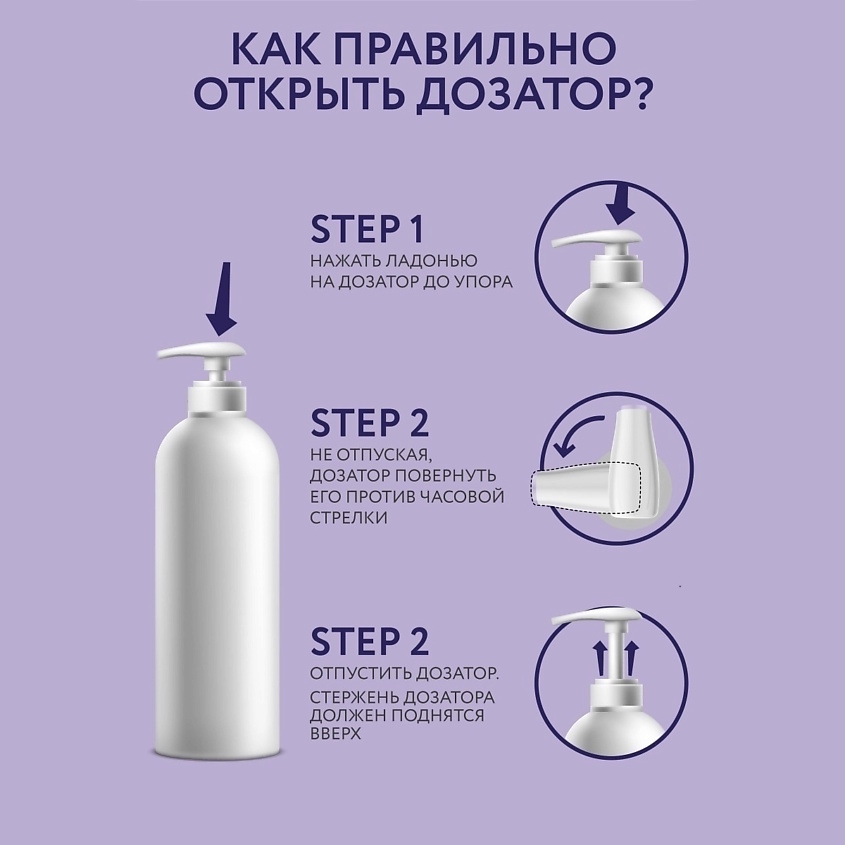 КАК ПРАВИЛЬНО ОТКРЫТЬ ДОЗАТОР?

STEP 1
НАЖАТЬ ЛАДОНЬЮ НА ДОЗАТОР ДО УПОРА

STEP 2
НЕ ОТПУСКАЯ, ДОЗАТОР ПОВЕРНУТЬ ЕГО ПРОТИВ ЧАСОВОЙ СТРЕЛКИ

STEP 2
ОТПУСТИТЬ ДОЗАТОР.
СТЕРЖЕНЬ ДОЗАТОРА ДОЛЖЕН ПОДНЯТСЯ ВВЕРХ