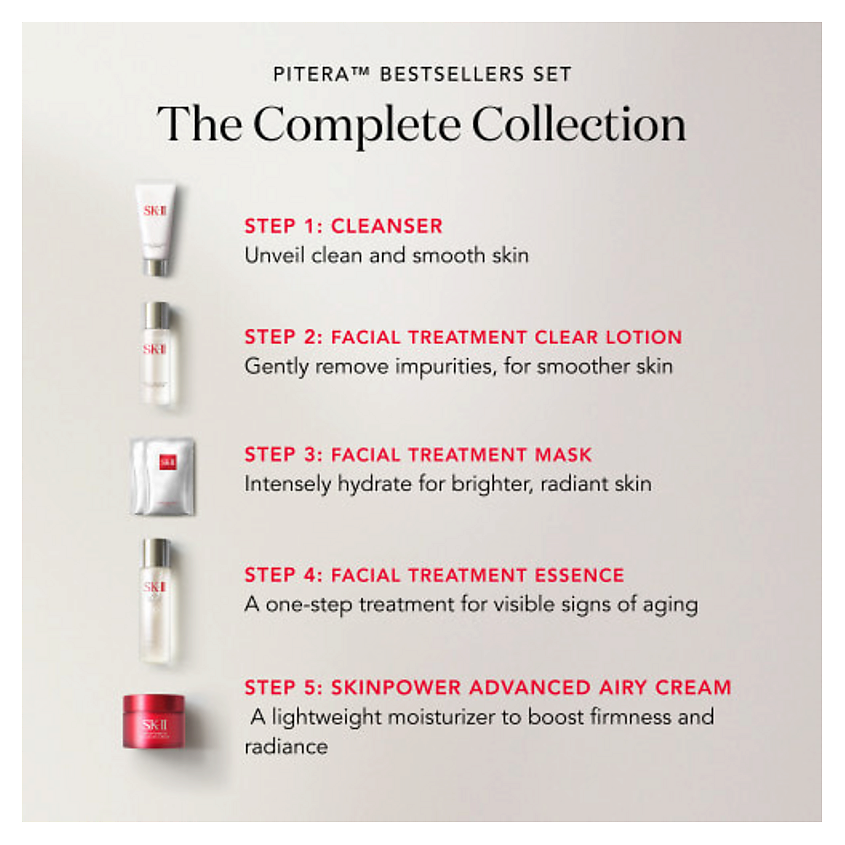 PITERA™ BESTSELLERS SET
The Complete Collection

SK-II

STEP 1: CLEANSER
Unveil clean and smooth skin

SK-II

STEP 2: FACIAL TREATMENT CLEAR LOTION
Gently remove impurities, for smoother skin

SK-II

STEP 3: FACIAL TREATMENT MASK
Intensely hydrate for brighter, radiant skin

SK-II

STEP 4: FACIAL TREATMENT ESSENCE
A one-step treatment for visible signs of aging

SK-II

STEP 5: SKINPOWER ADVANCED AIRY CREAM
A lightweight moisturizer to boost firmness and radiance