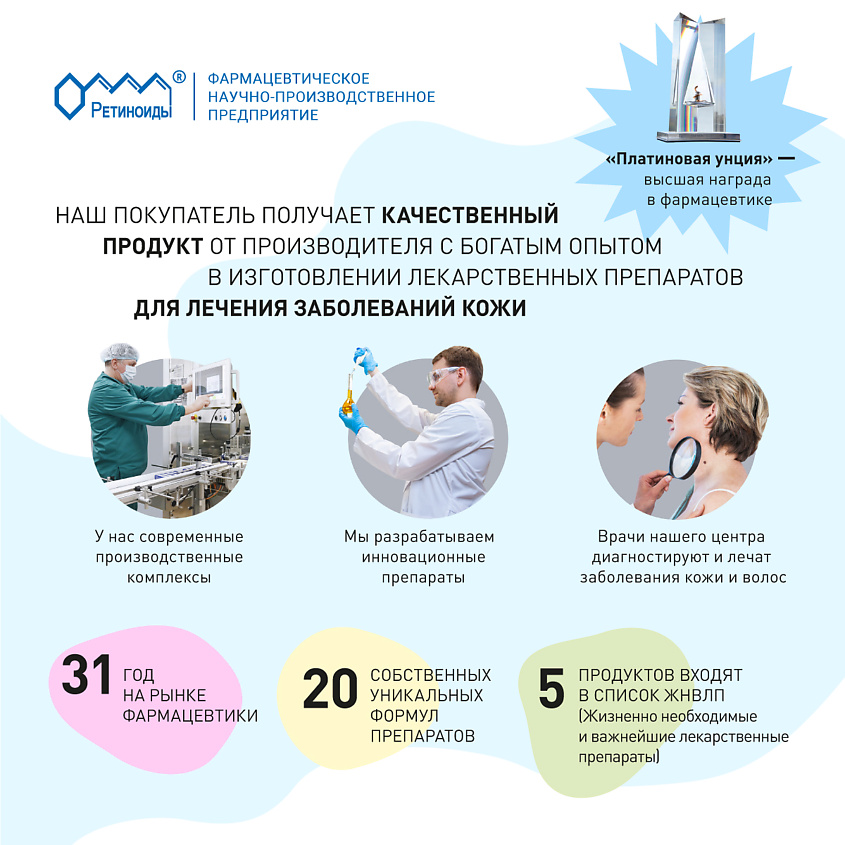 Ретиноиды®
ФАРМАЦЕВТИЧЕСКОЕ НАУЧНО-ПРОИЗВОДСТВЕННОЕ ПРЕДПРИЯТИЕ

«Платиновая унция» — высшая награда в фармацевтике

НАШ ПОКУПАТЕЛЬ ПОЛУЧАЕТ КАЧЕСТВЕННЫЙ ПРОДУКТ ОТ ПРОИЗВОДИТЕЛЯ С БОГАТЫМ ОПЫТОМ В ИЗГОТОВЛЕНИИ ЛЕКАРСТВЕННЫХ ПРЕПАРАТОВ ДЛЯ ЛЕЧЕНИЯ ЗАБОЛЕВАНИЙ КОЖИ

У нас современные производственные комплексы

Мы разрабатываем инновационные препараты

Врачи нашего центра диагностируют и лечат заболевания кожи и волос

31 ГОД НА РЫНКЕ ФАРМАЦЕВТИКИ

20 СОБСТВЕННЫХ УНИКАЛЬНЫХ ФОРМУЛ ПРЕПАРАТОВ

5 ПРОДУКТОВ ВХОДЯТ В СПИСОК ЖНВЛП (Жизненно необходимые и важнейшие лекарственные препараты)