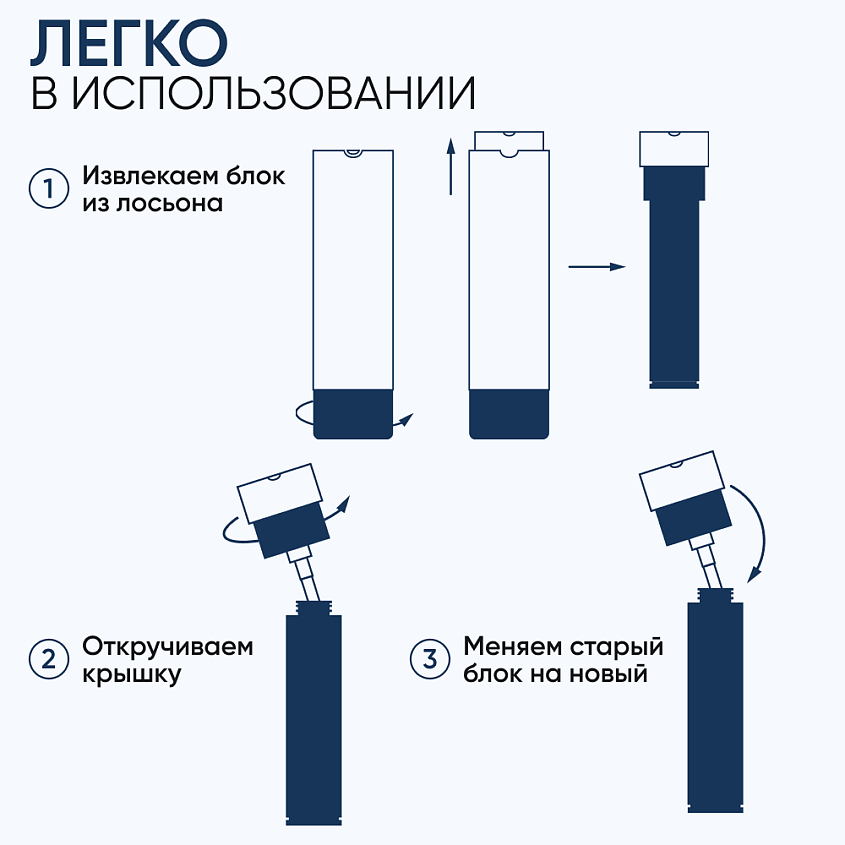 ЛЕГКО
В ИСПОЛЬЗОВАНИИ

1 Извлекаем блок из лосьона

2 Откручиваем крышку

3 Меняем старый блок на новый