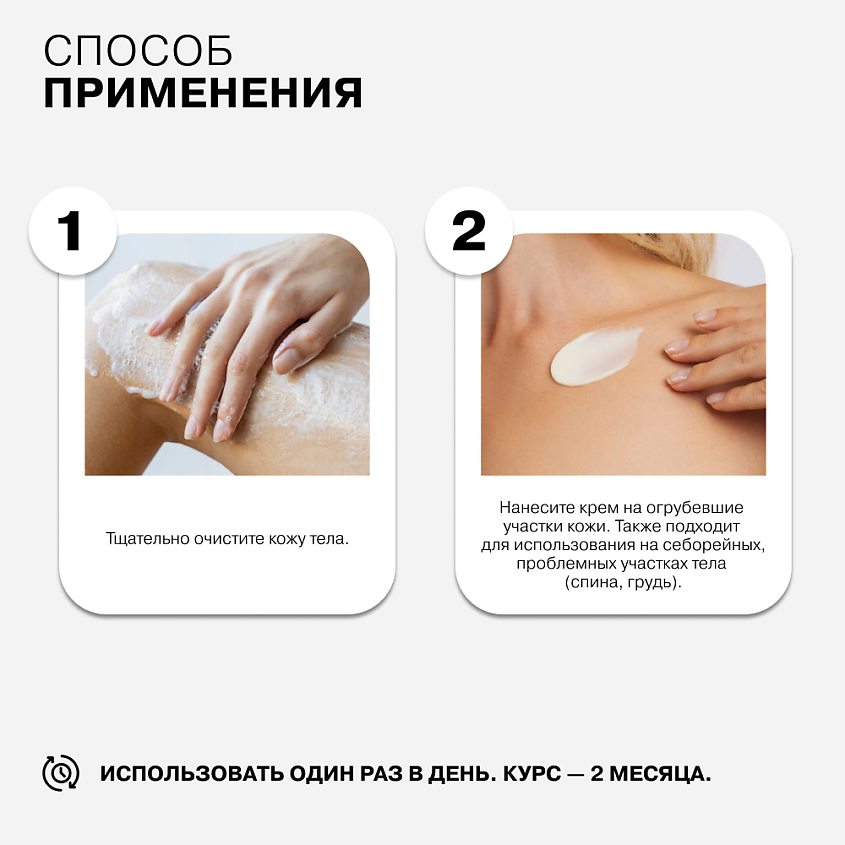 СПОСОБ
ПРИМЕНЕНИЯ

1

Тщательно очистите кожу тела.

2

Нанесите крем на огрубевшие участки кожи. Также подходит для использования на себорейных, проблемных участках тела (спина, грудь).

ИСПОЛЬЗОВАТЬ ОДИН РАЗ В ДЕНЬ. КУРС — 2 МЕСЯЦА.