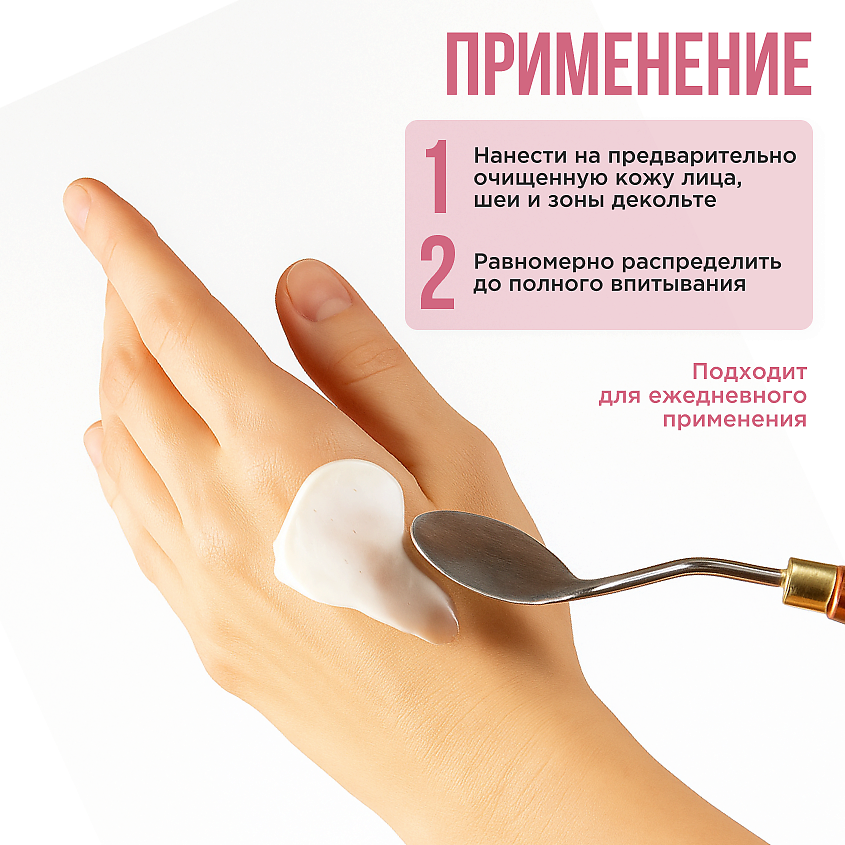 ПРИМЕНЕНИЕ

1 Нанести на предварительно очищенную кожу лица, шеи и зоны декольте

2 Равномерно распределить до полного впитывания

Подходит для ежедневного применения