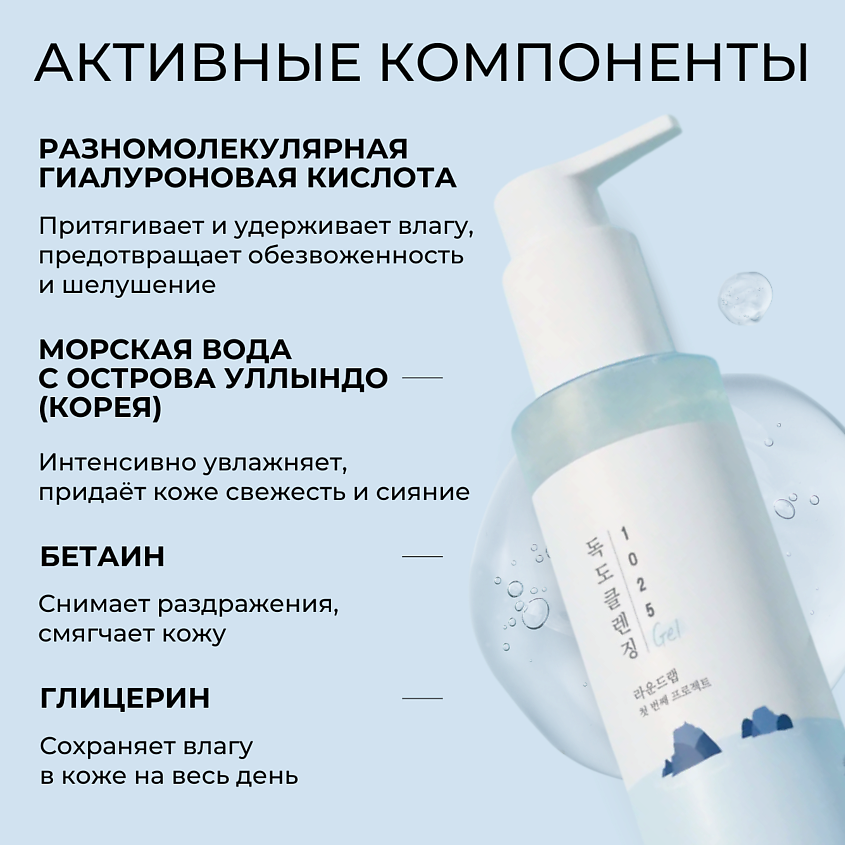 АКТИВНЫЕ КОМПОНЕНТЫ

РАЗНОМОЛЕКУЛЯРНАЯ ГИАЛУРОНОВАЯ КИСЛОТА

Притягивает и удерживает влагу, предотвращает обезвоженность и шелушение

МОРСКАЯ ВОДА С ОСТРОВА УЛЛЫНДО (КОРЕЯ)

Интенсивно увлажняет, придаёт коже свежесть и сияние

БЕТАИН

Снимает раздражения, смягчает кожу

ГЛИЦЕРИН

Сохраняет влагу в коже на весь день

1025
독도클렌징
Gel
라운드랩
첫 번째 프로젝트