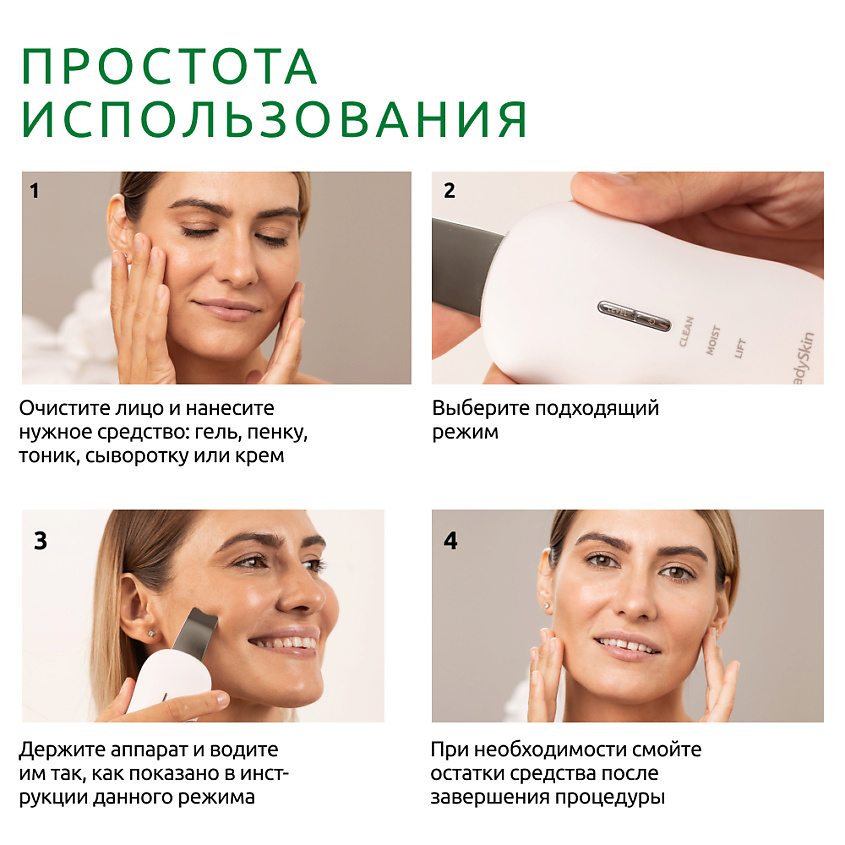 ПРОСТОТА ИСПОЛЬЗОВАНИЯ

1

Очистите лицо и нанесите нужное средство: гель, пенку, тоник, сыворотку или крем

2

CLEAN
MOIST
LIFT
adySkin

Выберите подходящий режим

3

Держите аппарат и водите им так, как показано в инструкции данного режима

4

При необходимости смойте остатки средства после завершения процедуры