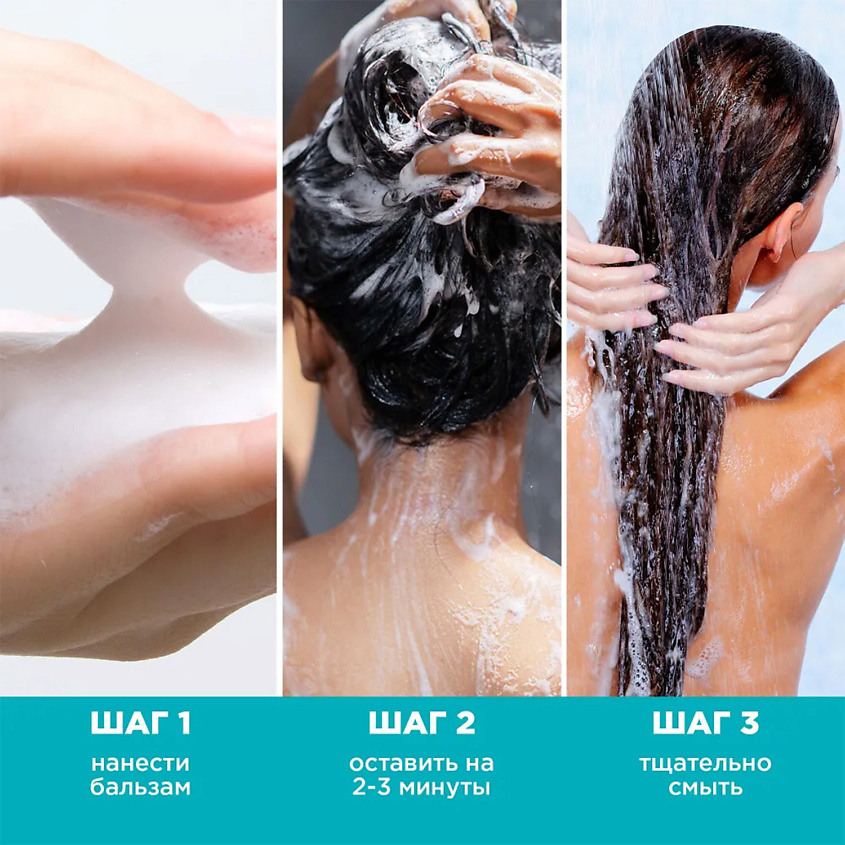 ШАГ 1
нанести бальзам

ШАГ 2
оставить на 2-3 минуты

ШАГ 3
тщательно смыть